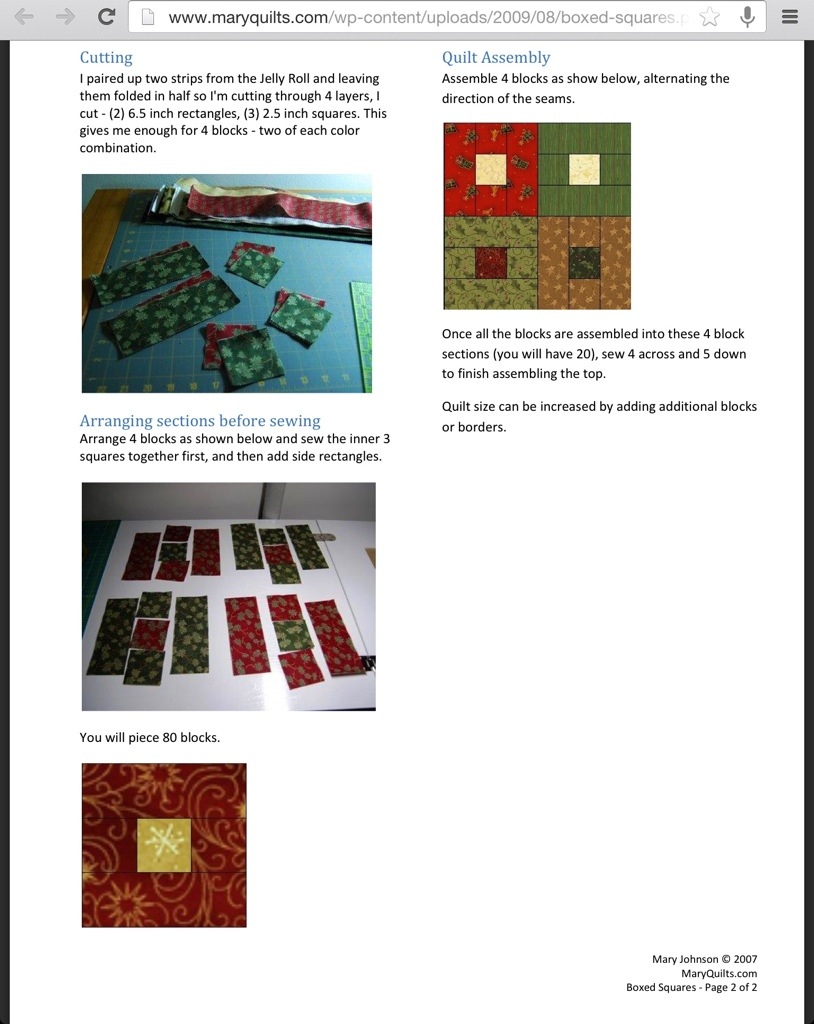 www.maryquilts.com/wp-content/uploads/2009/08/boxed-squares.p

Cutting
I paired up two strips from the Jelly Roll and leaving them folded in half so I'm cutting through 4 layers, I cut - (2) 6.5 inch rectangles, (3) 2.5 inch squares. This gives me enough for 4 blocks - two of each color combination.

Arranging sections before sewing
Arrange 4 blocks as shown below and sew the inner 3 squares together first, and then add side rectangles.

You will piece 80 blocks.

Quilt Assembly
Assemble 4 blocks as show below, alternating the direction of the seams.

Once all the blocks are assembled into these 4 block sections (you will have 20), sew 4 across and 5 down to finish assembling the top.

Quilt size can be increased by adding additional blocks or borders.

Mary Johnson © 2007
MaryQuilts.com
Boxed Squares - Page 2 of 2